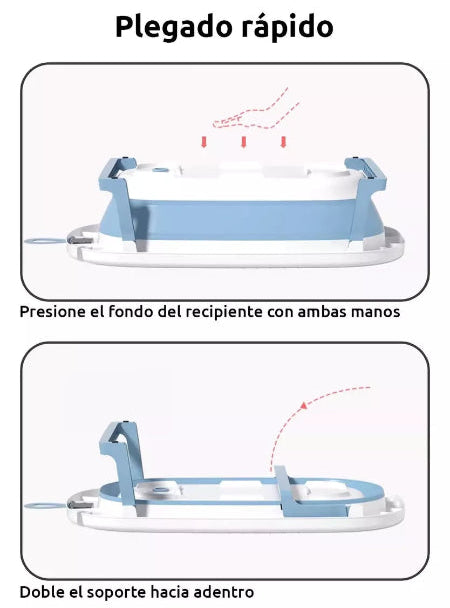 Plegado rápido

Presione el fondo del recipiente con ambas manos

Doble el soporte hacia adentro